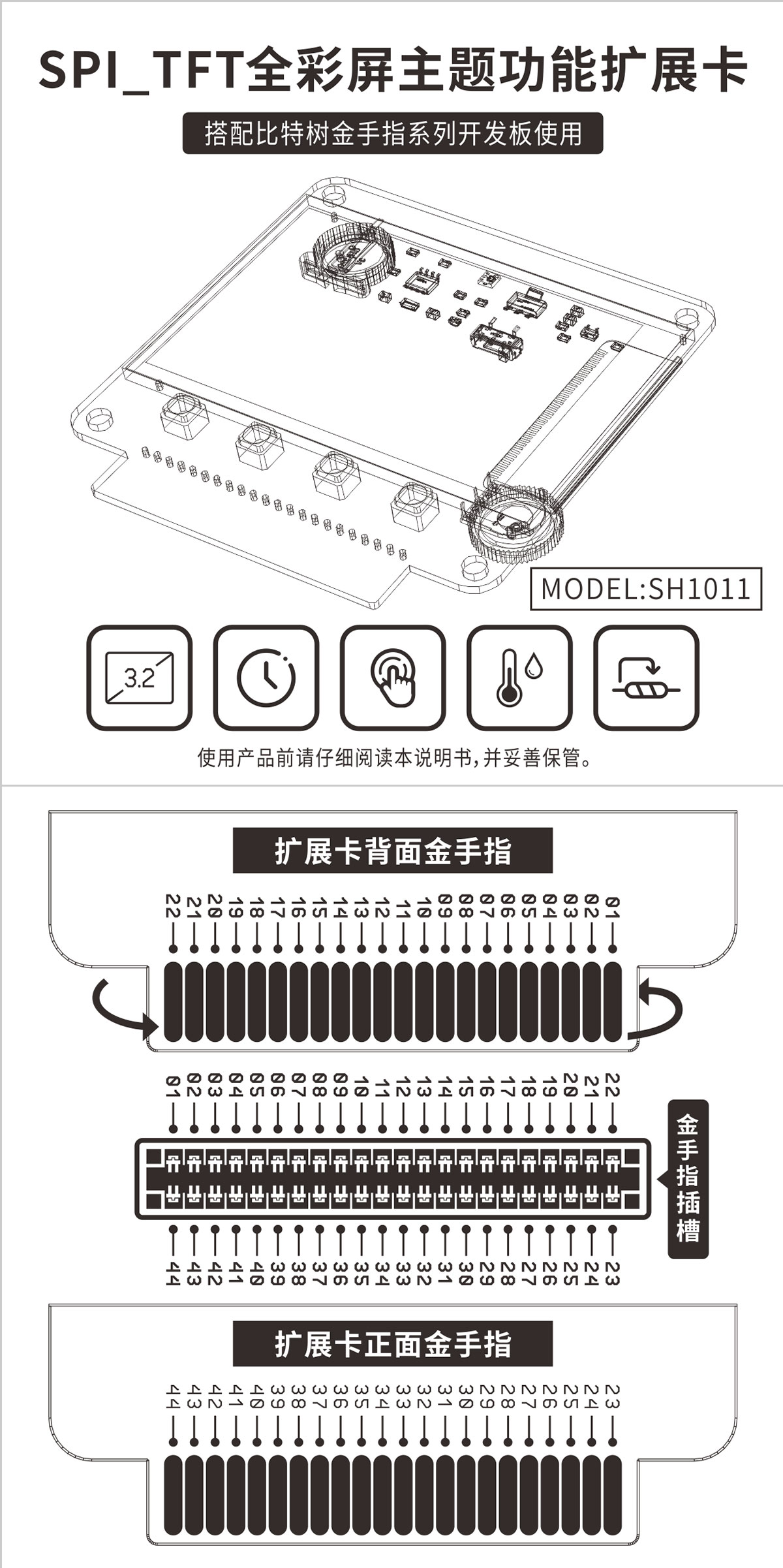 SPI_TFT全彩屏主题功能扩展卡

搭配比特树金手指系列开发板使用

MODEL:SH1011

3.2

使用产品前请仔细阅读本说明书,并妥善保管。

扩展卡背面金手指

22 21 20 19 18 17 16 15 14 13 12 11 10 09 08 07 06 05 04 03 02 01

01 02 03 04 05 06 07 08 09 10 11 12 13 14 15 16 17 18 19 20 21 22

金手指插槽

44 43 42 41 40 39 38 37 36 35 34 33 32 31 30 29 28 27 26 25 24 23

扩展卡正面金手指

44 43 42 41 40 39 38 37 36 35 34 33 32 31 30 29 28 27 26 25 24 23