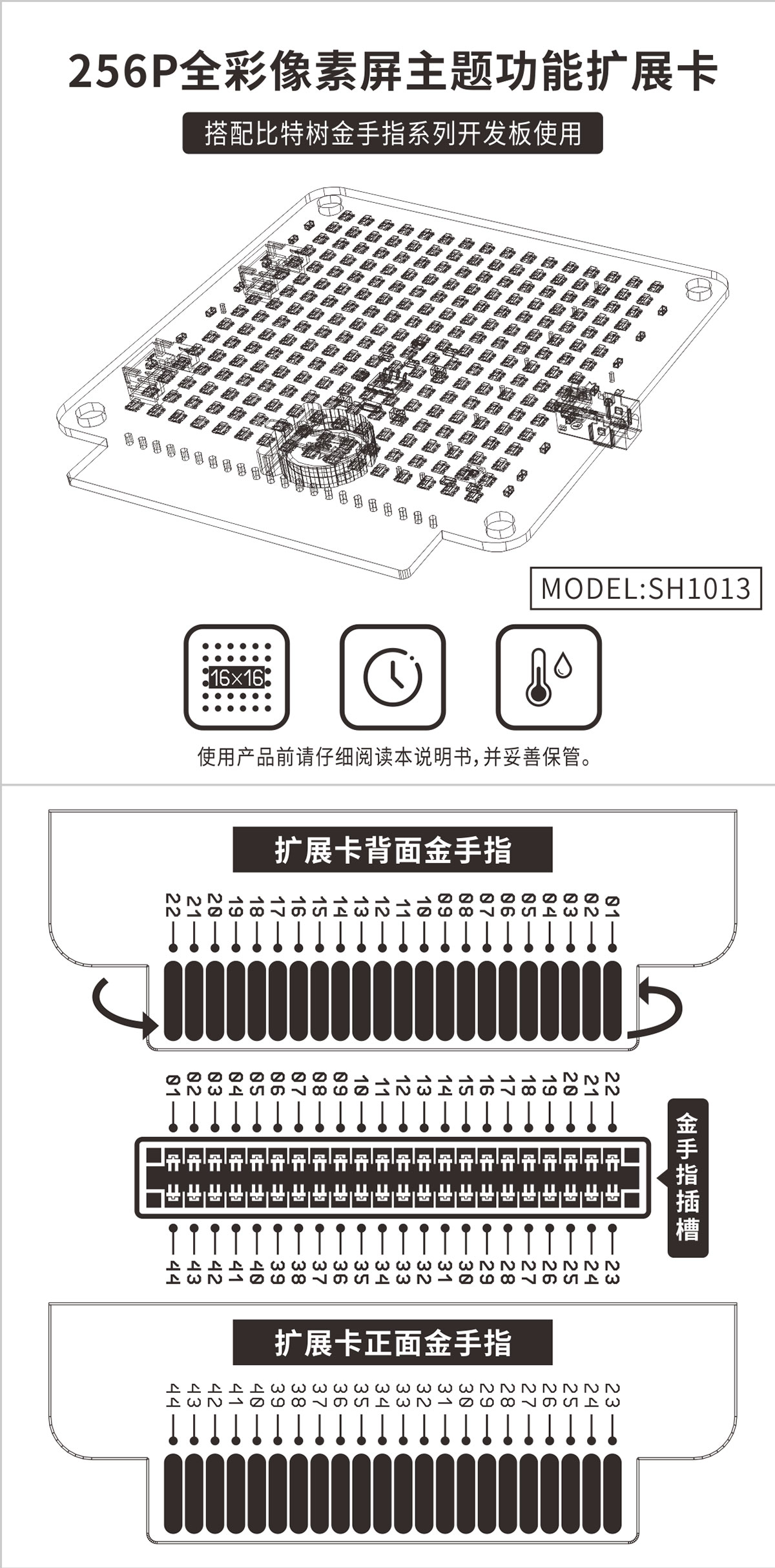 256P全彩像素屏主题功能扩展卡

搭配比特树金手指系列开发板使用

MODEL:SH1013

16×16

使用产品前请仔细阅读本说明书,并妥善保管。

扩展卡背面金手指

22 21 20 19 18 17 16 15 14 13 12 11 10 09 08 07 06 05 04 03 02 01

01 02 03 04 05 06 07 08 09 10 11 12 13 14 15 16 17 18 19 20 21 22

金手指插槽

44 43 42 41 40 39 38 37 36 35 34 33 32 31 30 29 28 27 26 25 24 23

扩展卡正面金手指

44 43 42 41 40 39 38 37 36 35 34 33 32 31 30 29 28 27 26 25 24 23